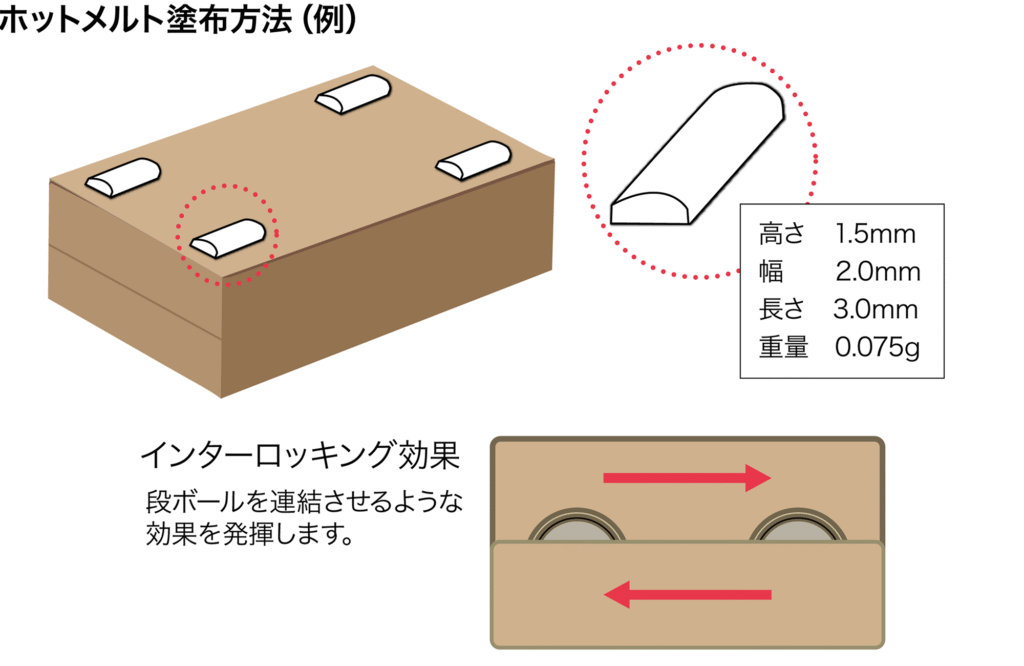 ホットメルト塗布方法（例）

高さ　1.5mm
幅　2.0mm
長さ　3.0mm
重量　0.075g

インターロッキング効果

段ボールを連結させるような効果を発揮します。